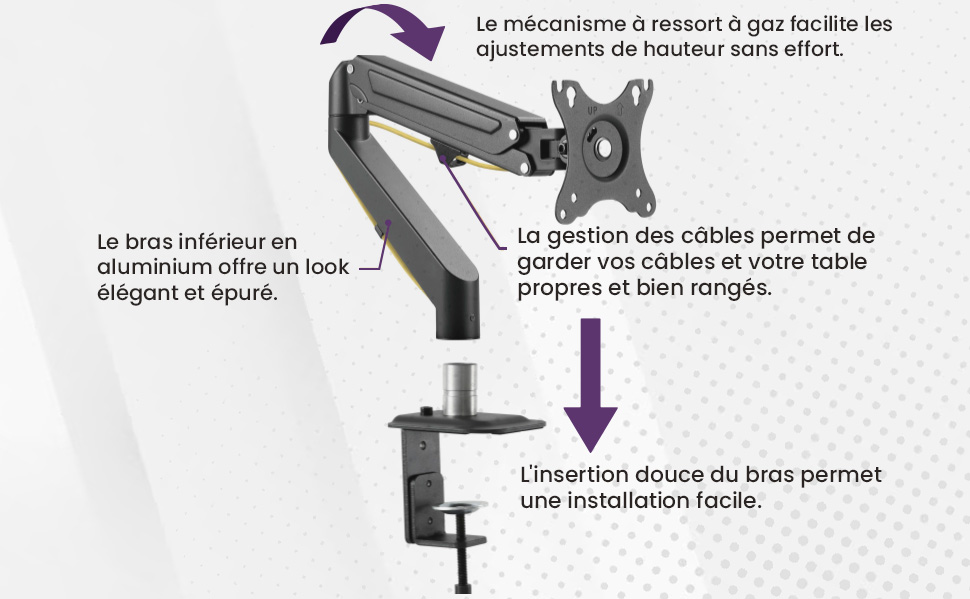 Le mécanisme à ressort à gaz facilite les ajustements de hauteur sans effort.

UP

Le bras inférieur en aluminium offre un look élégant et épuré.

La gestion des câbles permet de garder vos câbles et votre table propres et bien rangés.

L'insertion douce du bras permet une installation facile.